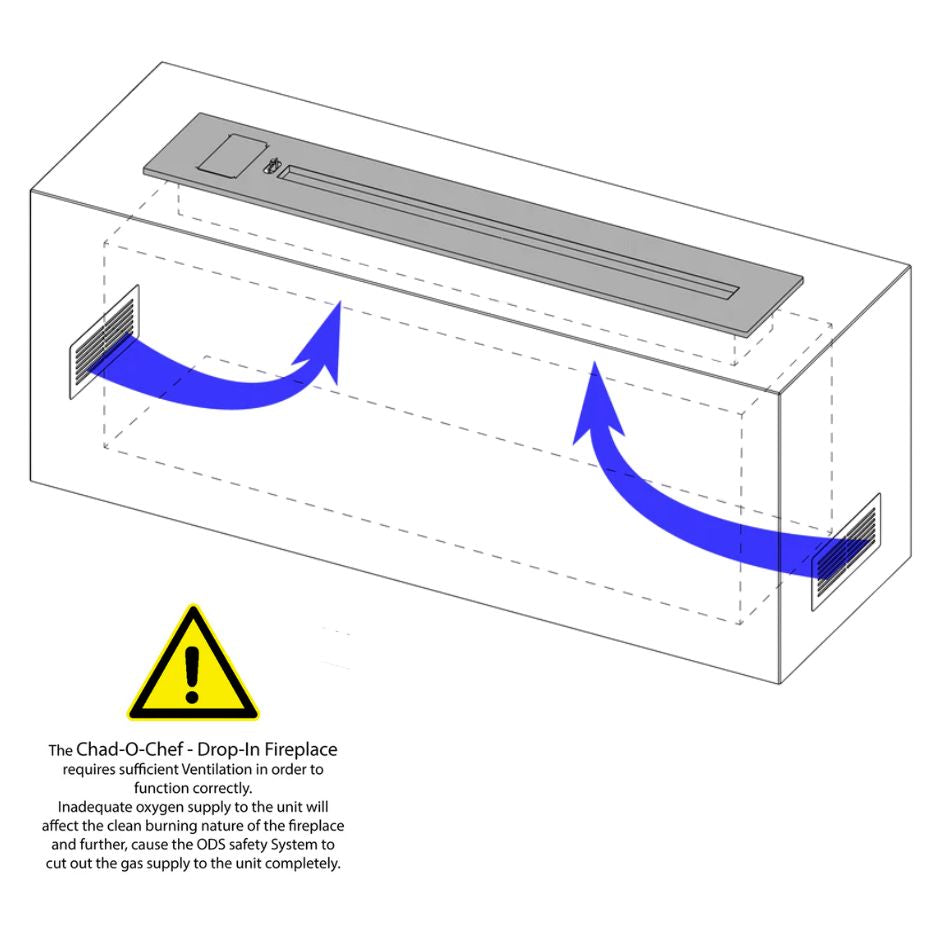 The Chad-O-Chef - Drop-In Fireplace requires sufficient Ventilation in order to function correctly.
Inadequate oxygen supply to the unit will affect the clean burning nature of the fireplace and further, cause the ODS safety System to cut out the gas supply to the unit completely.